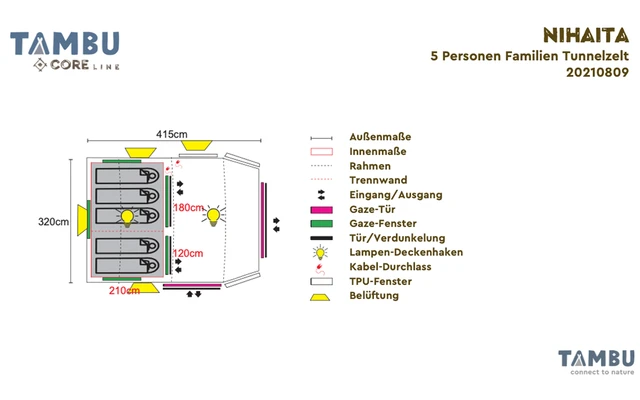 TAMBU
CORE LINE

NIHAITA
5 Personen Familien Tunnelzelt
20210809

415cm
320cm
180cm
120cm
210cm

Außenmaße
Innenmaße
Rahmen
Trennwand
Eingang/Ausgang
Gaze-Tür
Gaze-Fenster
Tür/Verdunkelung
Lampen-Deckenhaken
Kabel-Durchlass
TPU-Fenster
Belüftung

TAMBU
connect to nature